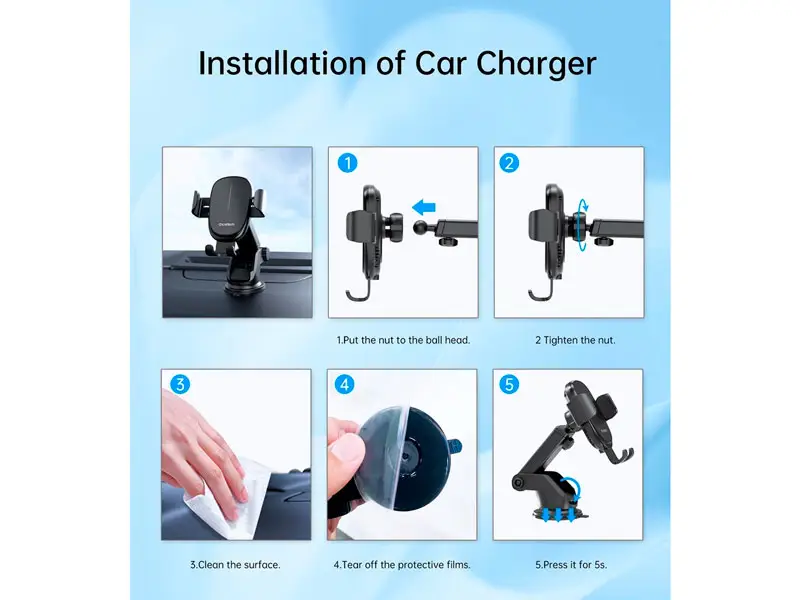 Installation of Car Charger

1

2

1.Put the nut to the ball head.

2 Tighten the nut.

3

4

5

3.Clean the surface.

4.Tear off the protective films.

5.Press it for 5s.